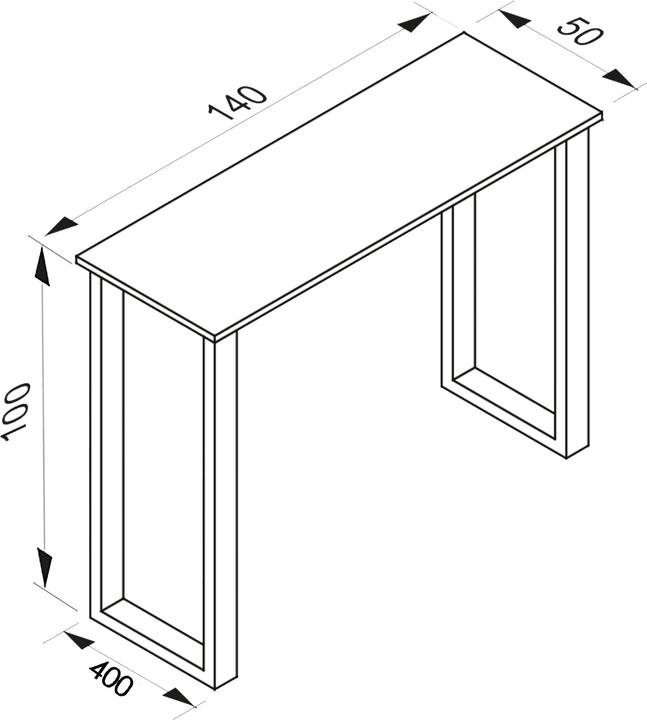 140
50
100
400