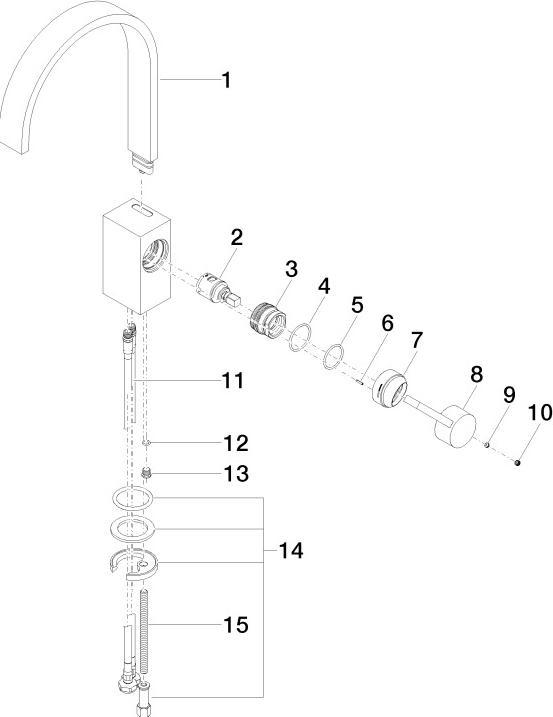 1
2
3
4
5
6
7
8
9
10
11
12
13
14
15