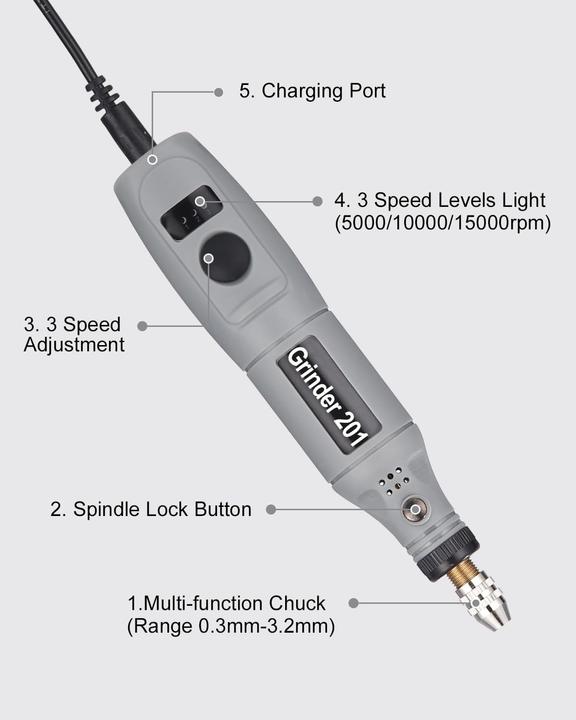 5. Charging Port

4. 3 Speed Levels Light
(5000/10000/15000rpm)

3. 3 Speed
Adjustment

Grinder 201

2. Spindle Lock Button

1.Multi-function Chuck
(Range 0.3mm-3.2mm)