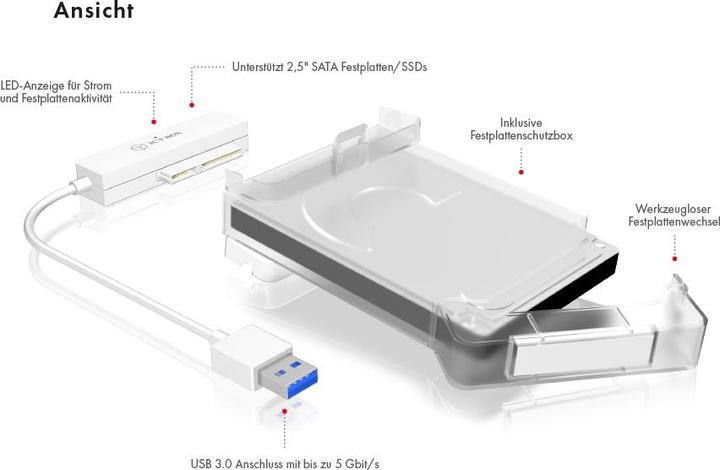 Ansicht

LED-Anzeige für Strom und Festplattenaktivität

Unterstützt 2,5" SATA Festplatten/SSDs

ICY BOX

Inklusive Festplattenschutzbox

Werkzeugloser Festplattenwechsel

USB 3.0 Anschluss mit bis zu 5 Gbit/s