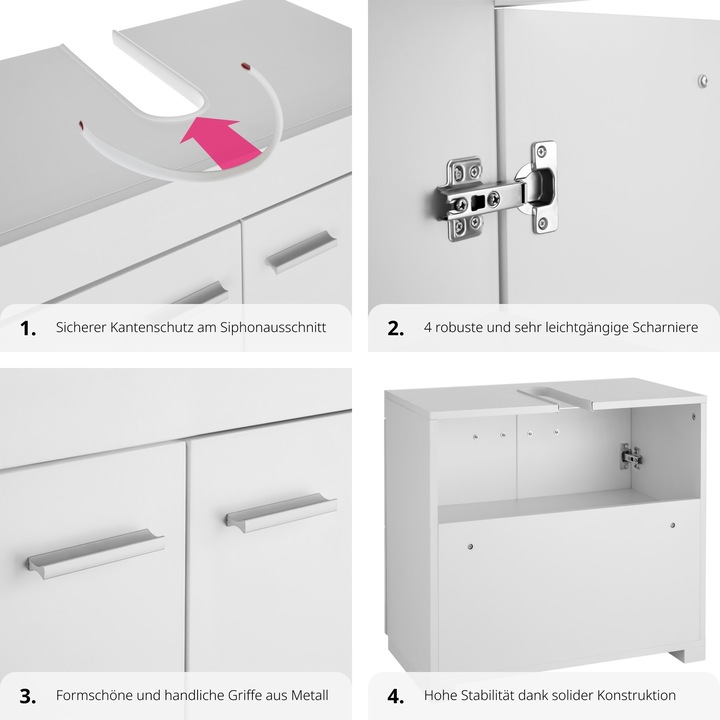 1. Sicherer Kantenschutz am Siphonausschnitt

2. 4 robuste und sehr leichtgängige Scharniere

3. Formschöne und handliche Griffe aus Metall

4. Hohe Stabilität dank solider Konstruktion