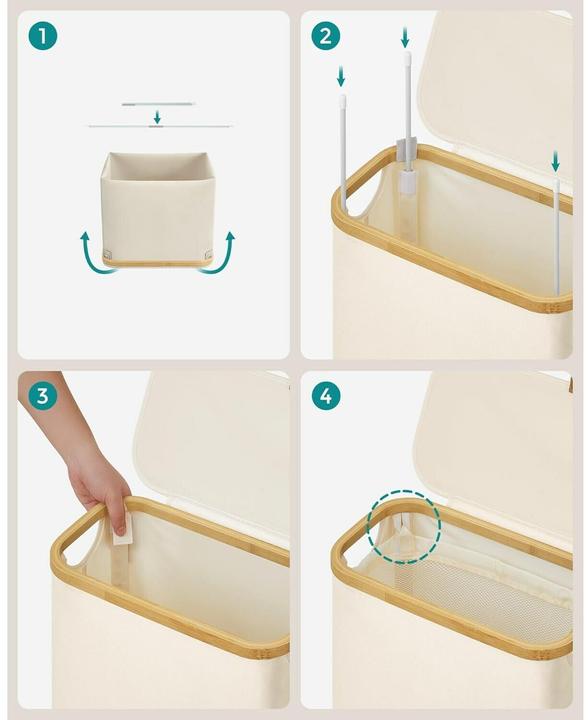 1
2
3
4