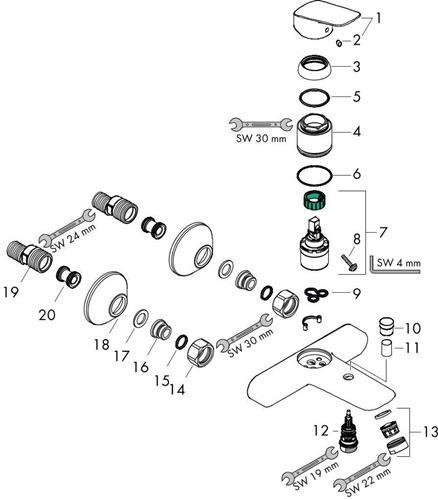 1
2
3
5
SW 30 mm
4
6
7
8
SW 4 mm
9
SW 24 mm
19
20
18
17
16
15
14
SW 30 mm
10
11
12
13
SW 19 mm
SW 22 mm