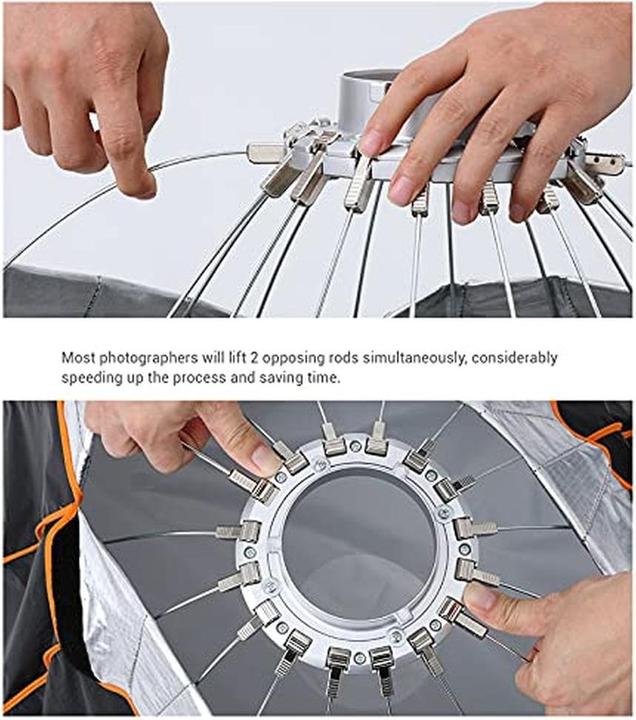 Most photographers will lift 2 opposing rods simultaneously, considerably speeding up the process and saving time.