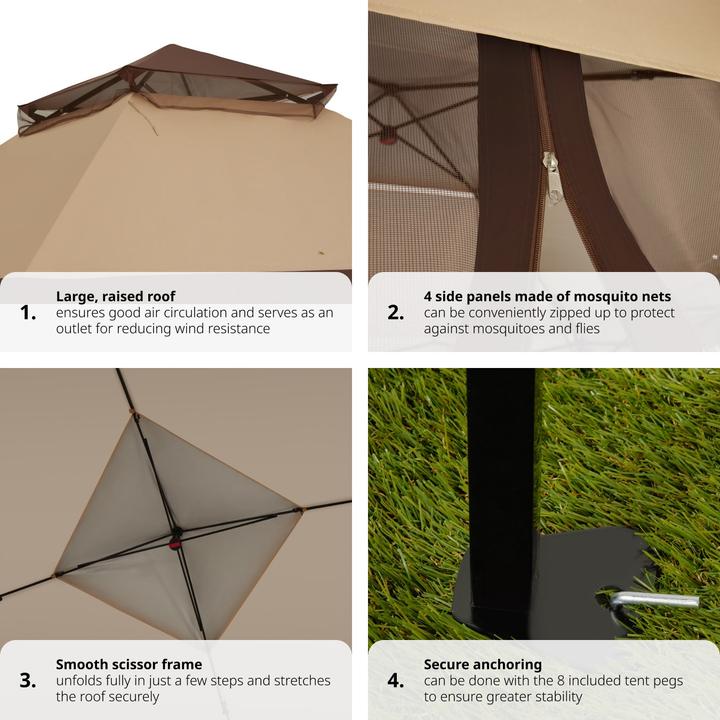 1. Large, raised roof
ensures good air circulation and serves as an outlet for reducing wind resistance

2. 4 side panels made of mosquito nets
can be conveniently zipped up to protect against mosquitoes and flies

3. Smooth scissor frame
unfolds fully in just a few steps and stretches the roof securely

4. Secure anchoring
can be done with the 8 included tent pegs to ensure greater stability