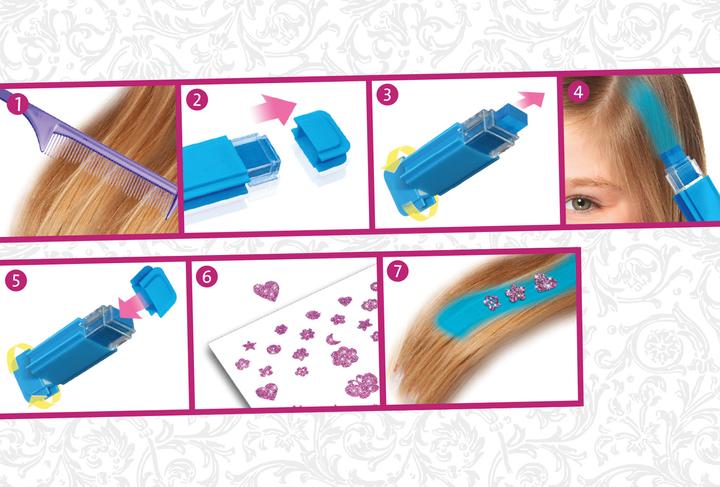 1
2
3
4
5
6
7