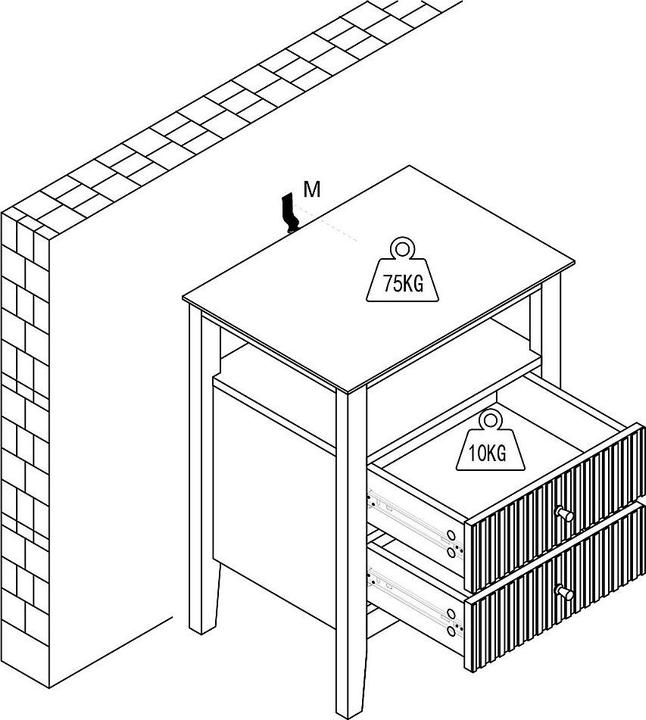 M

75KG

10KG