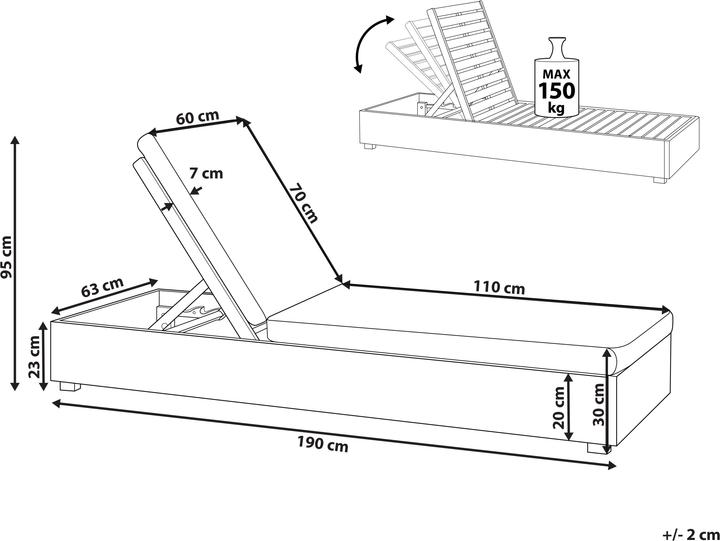 MAX 150 kg

60 cm

7 cm

70 cm

95 cm

63 cm

110 cm

23 cm

20 cm

30 cm

190 cm

+/- 2 cm