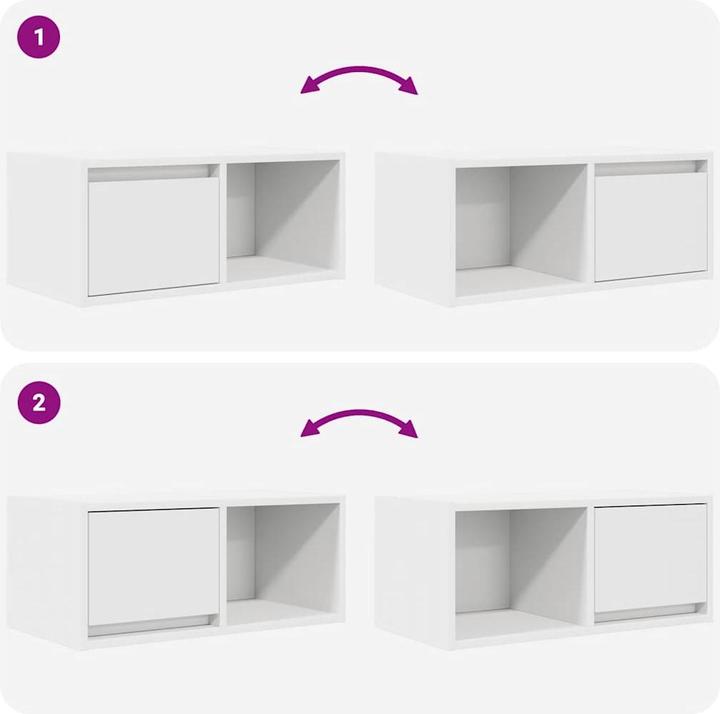 1

2