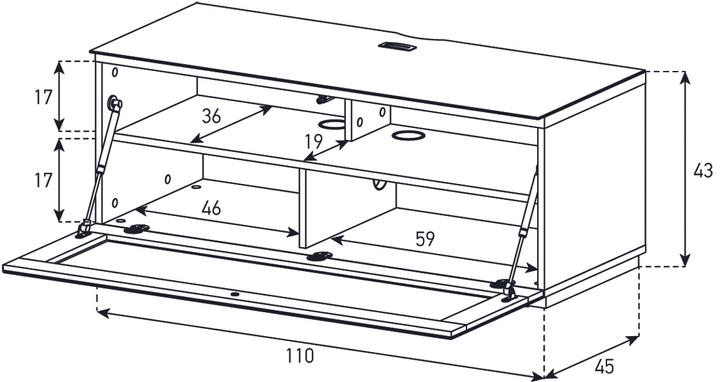 17
36
19
17
46
59
43
110
45