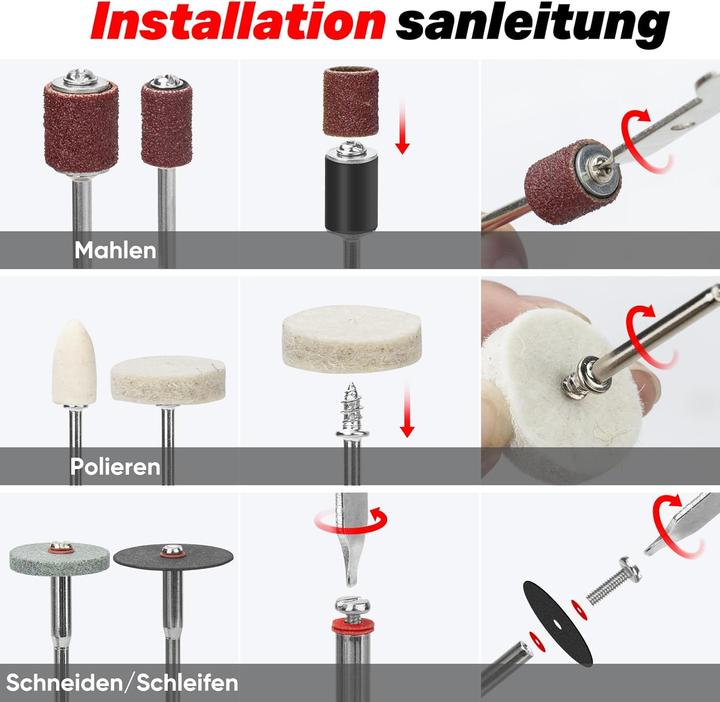 Installation sanleitung

Mahlen

Polieren

Schneiden/Schleifen