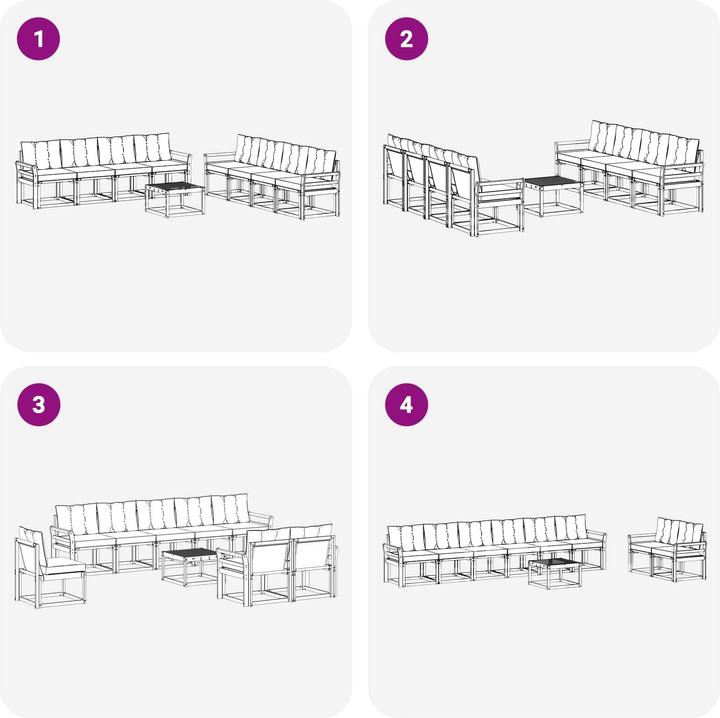 1

2

3

4