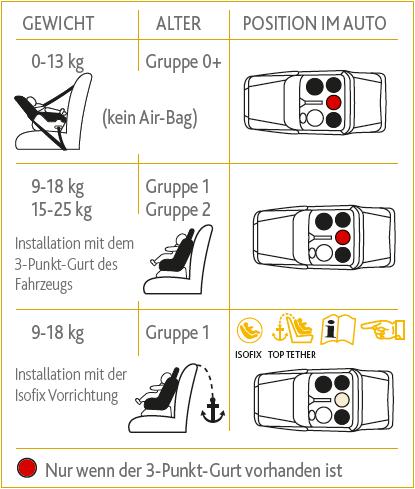 | GEWICHT | ALTER | POSITION IM AUTO |
|---|---|---|
| 0-13 kg | Gruppe 0+ (kein Air-Bag) | |
| 9-18 kg 15-25 kg Installation mit dem 3-Punkt-Gurt des Fahrzeugs | Gruppe 1 Gruppe 2 | |
| 9-18 kg Installation mit der Isofix Vorrichtung | Gruppe 1 | ISOFIX TOP TETHER |

Nur wenn der 3-Punkt-Gurt vorhanden ist