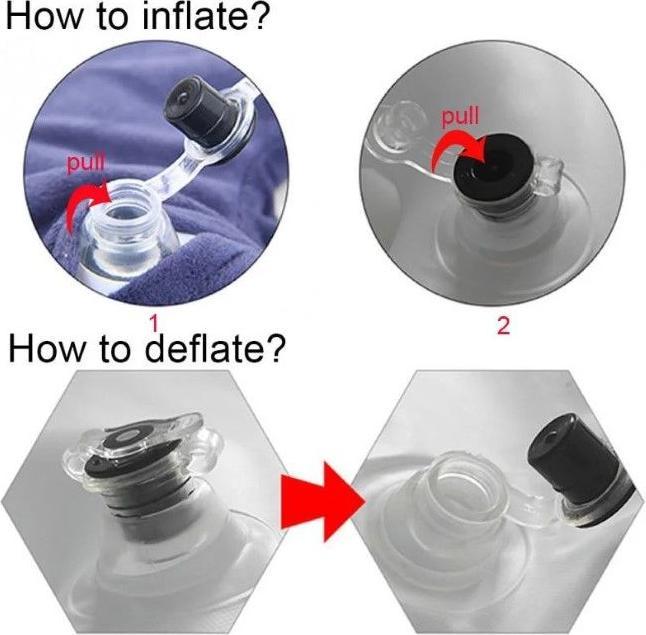 How to inflate?

pull

pull

1

2

How to deflate?