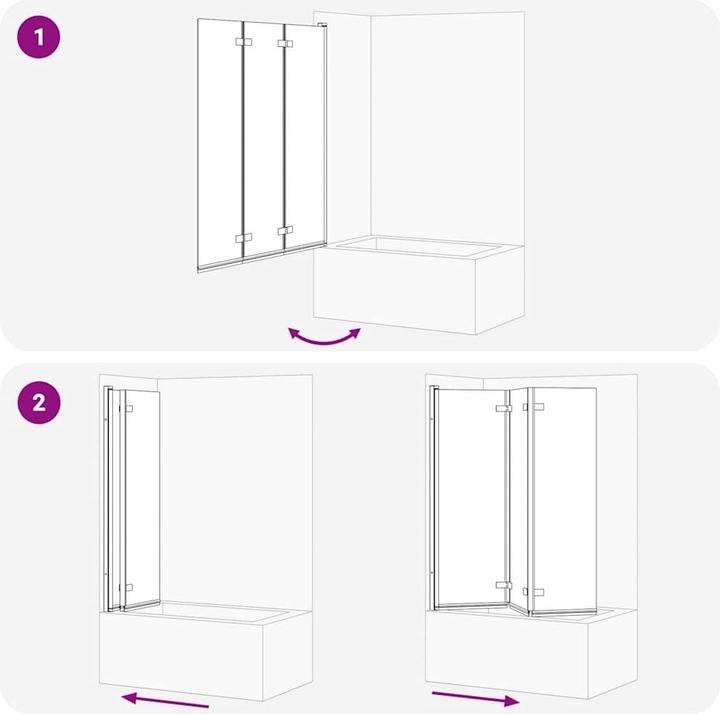 1

2