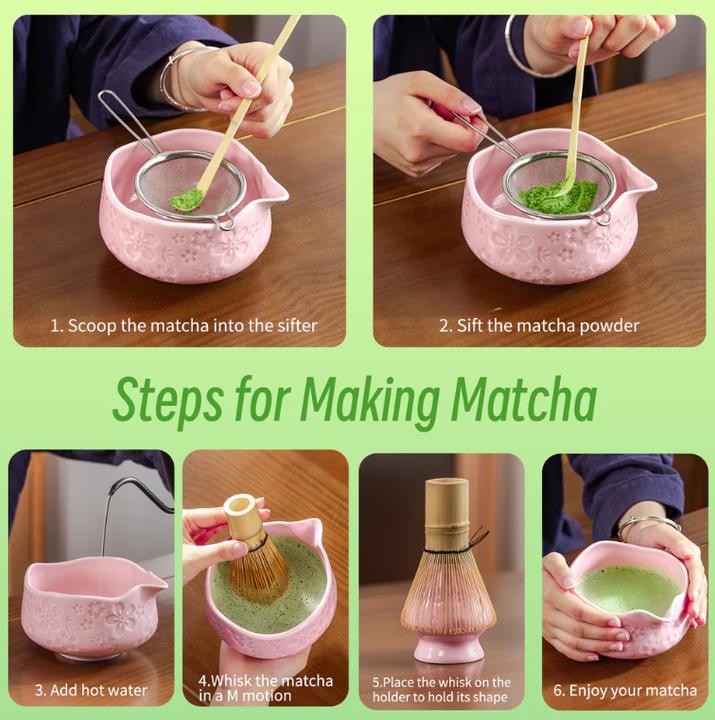 1. Scoop the matcha into the sifter

2. Sift the matcha powder

Steps for Making Matcha

3. Add hot water

4.Whisk the matcha in a M motion

5.Place the whisk on the holder to hold its shape

6. Enjoy your matcha