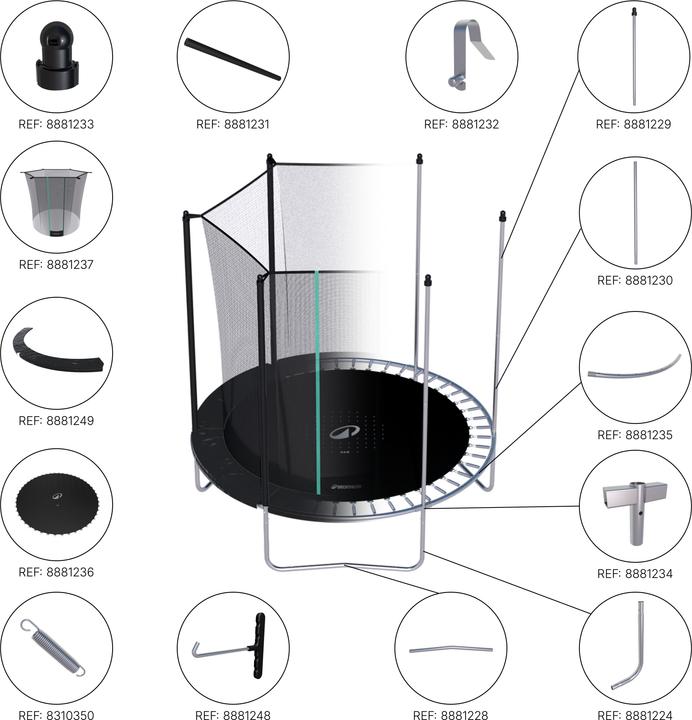 REF: 8881233

REF: 8881231

REF: 8881232

REF: 8881229

REF: 8881237

REF: 8881230

REF: 8881249

REF: 8881235

REF: 8881236

REF: 8881234

REF: 8310350

REF: 8881248

REF: 8881228

REF: 8881224