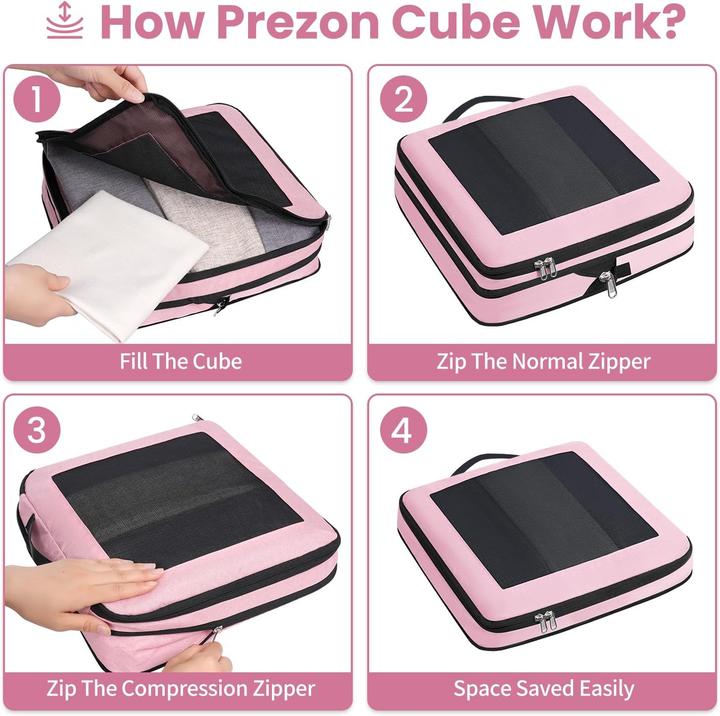 How Prezon Cube Work?

1

Fill The Cube

2

Zip The Normal Zipper

3

Zip The Compression Zipper

4

Space Saved Easily