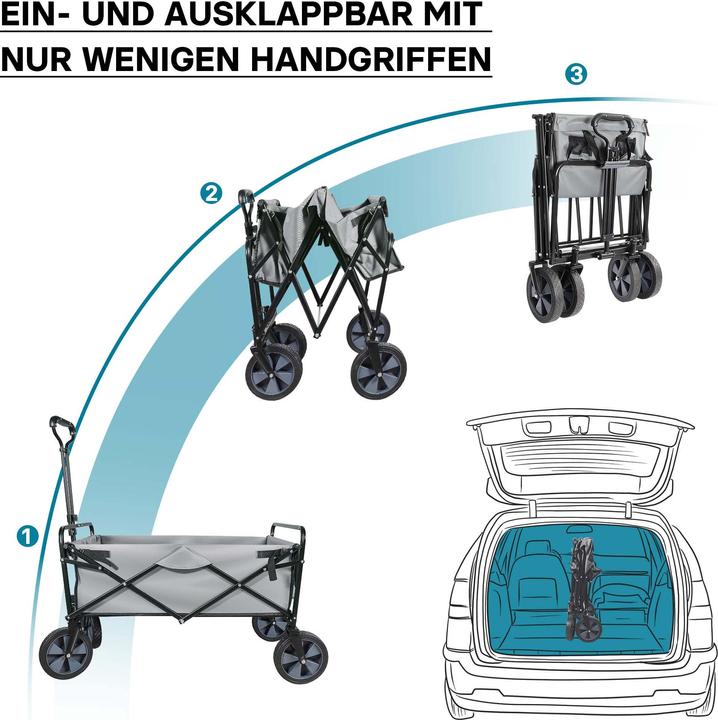 EIN- UND AUSKLAPPBAR MIT NUR WENIGEN HANDGRIFFEN

3

2

1