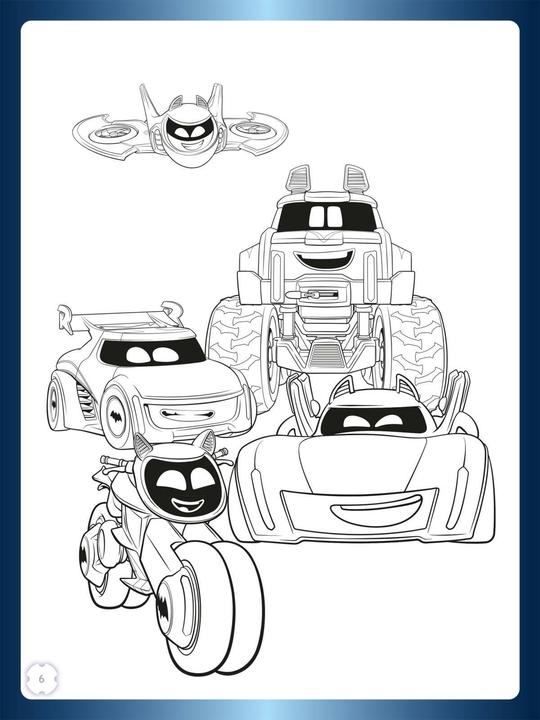 6