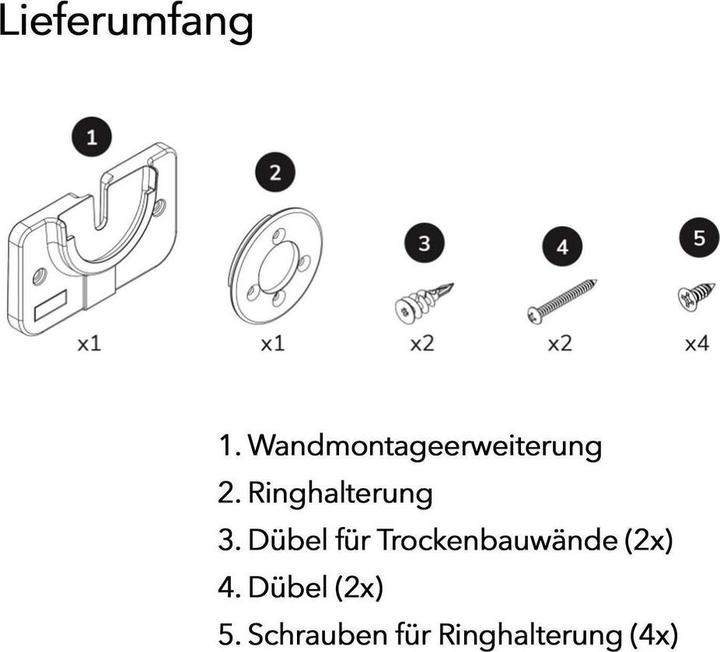 Lieferumfang

1

2

3

4

5

x1 x1 x2 x2 x4

1. Wandmontageerweiterung
2. Ringhalterung
3. Dübel für Trockenbauwände (2x)
4. Dübel (2x)
5. Schrauben für Ringhalterung (4x)