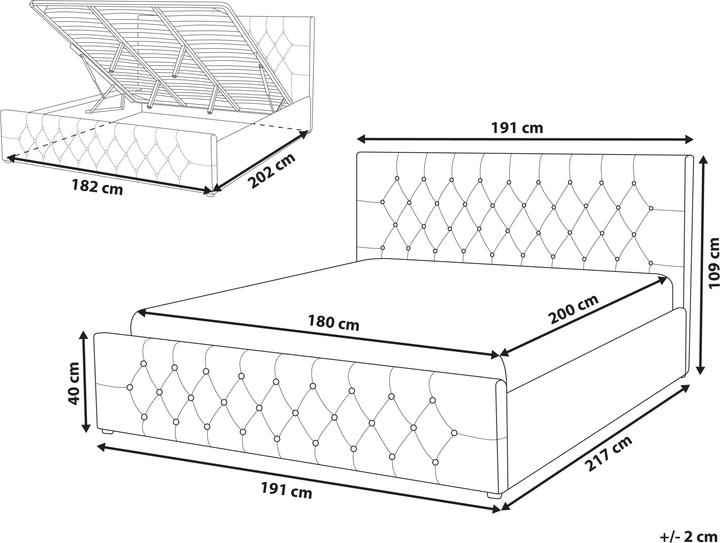 182 cm
202 cm
191 cm
109 cm
180 cm
200 cm
40 cm
191 cm
217 cm
+/- 2 cm