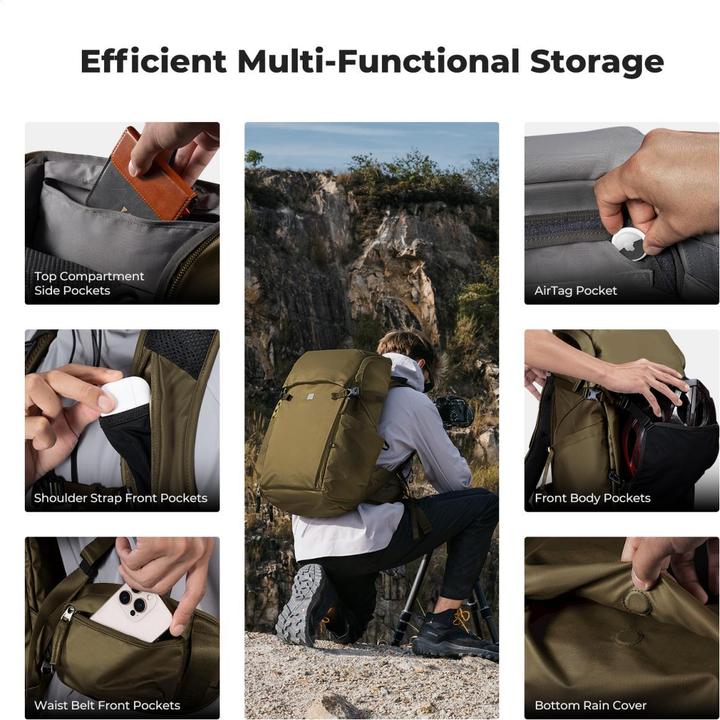 Efficient Multi-Functional Storage

Top Compartment Side Pockets

Shoulder Strap Front Pockets

Waist Belt Front Pockets

AirTag Pocket

Front Body Pockets

Bottom Rain Cover