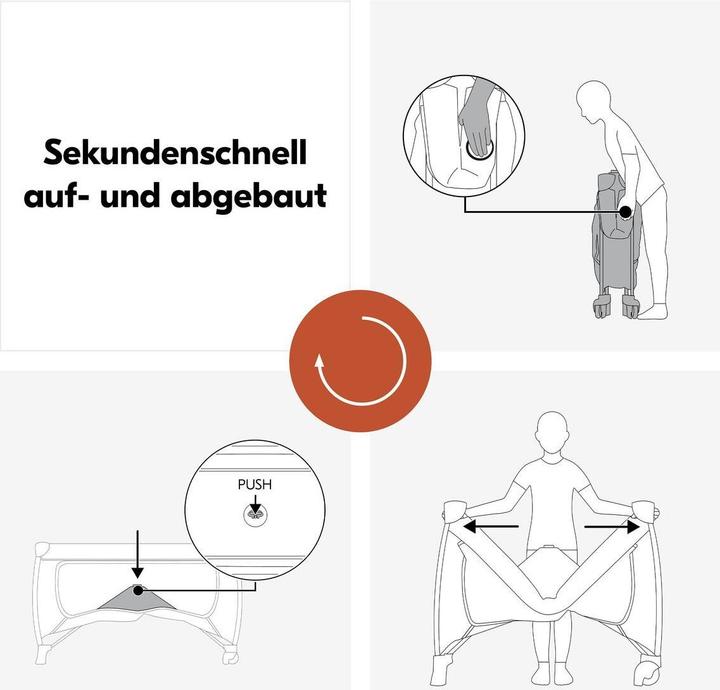 Sekundenschnell auf- und abgebaut

PUSH