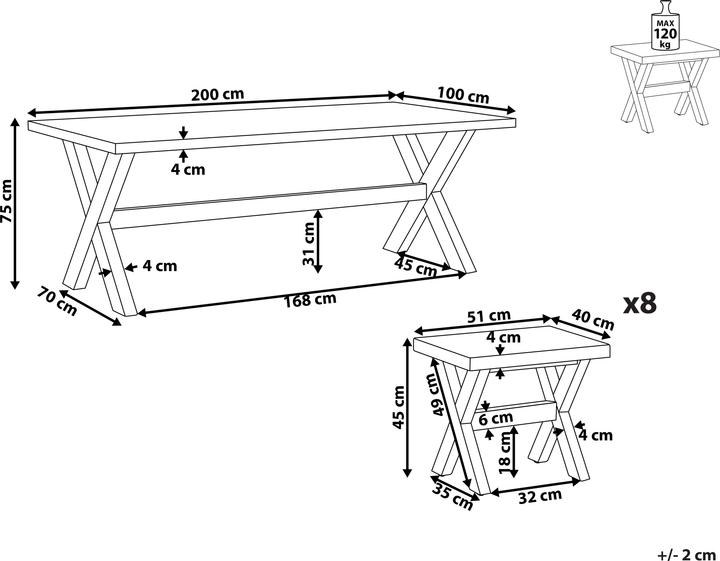 MAX 120 kg

200 cm
100 cm
75 cm
4 cm
31 cm
4 cm
45 cm
70 cm
168 cm

x8
51 cm
40 cm
4 cm
45 cm
49 cm
6 cm
4 cm
18 cm
35 cm
32 cm

+/- 2 cm