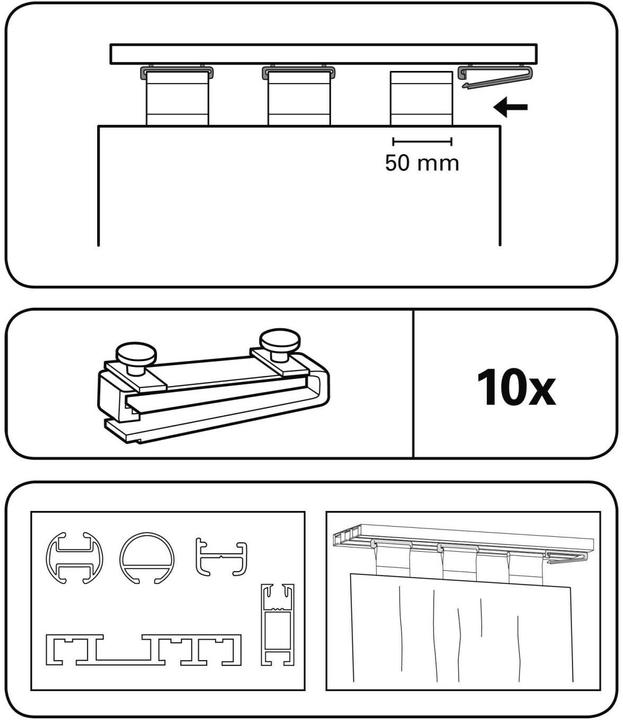 50 mm

10x