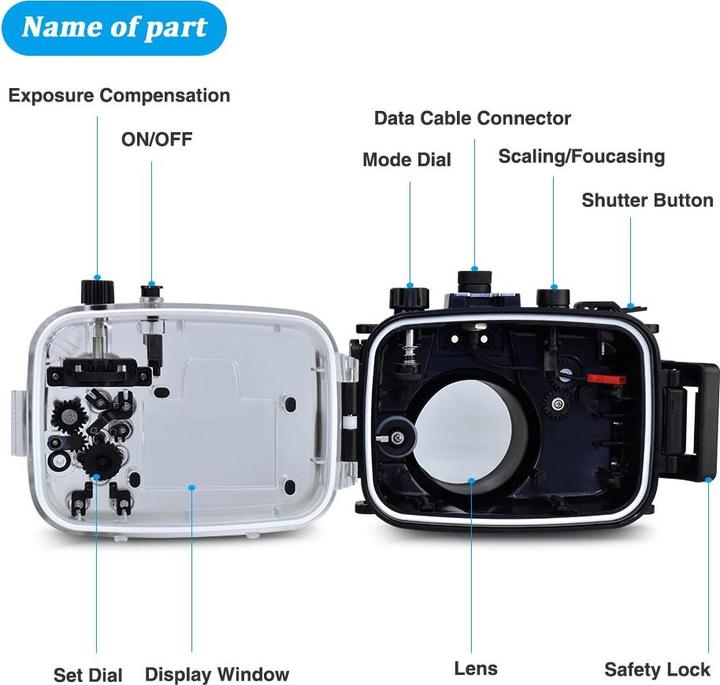 Name of part

Exposure Compensation

ON/OFF

Data Cable Connector

Mode Dial

Scaling/Foucasing

Shutter Button

Set Dial

Display Window

Lens

Safety Lock