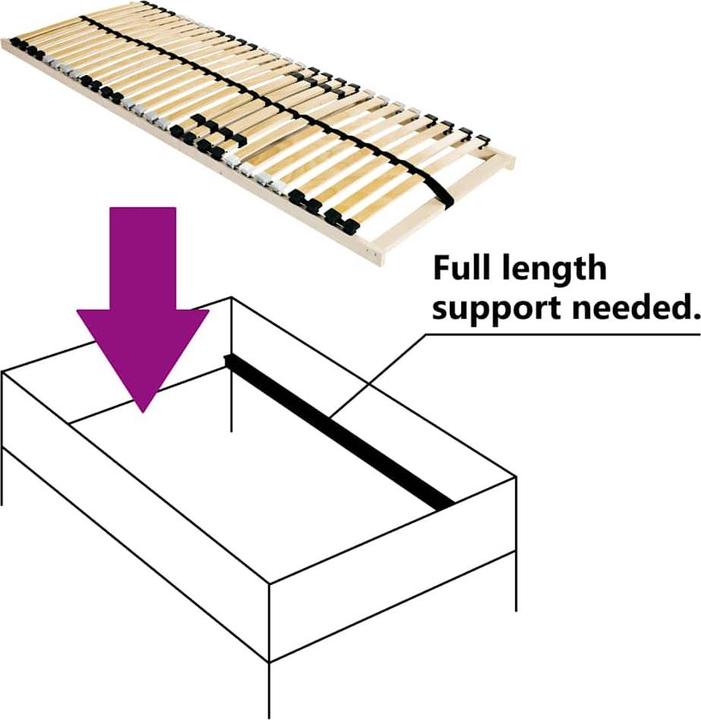 Full length support needed.