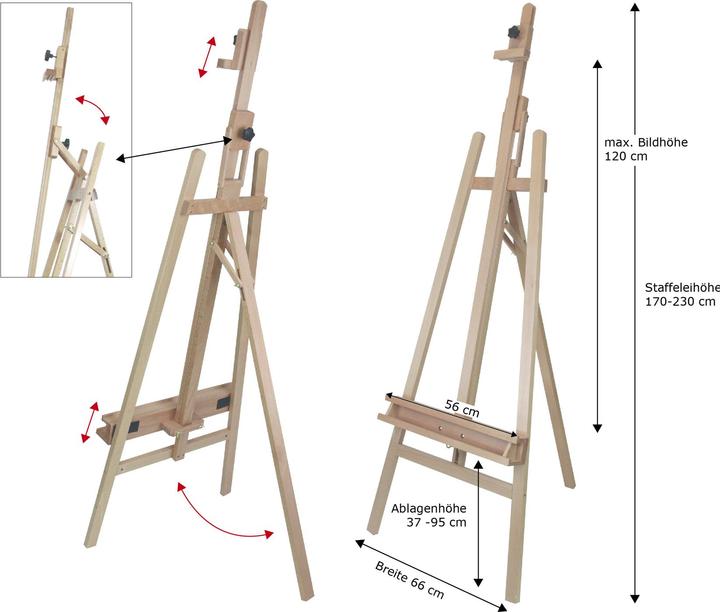 max. Bildhöhe
120 cm

Staffeleihöhe
170-230 cm

56 cm

Ablagenhöhe
37 -95 cm

Breite 66 cm