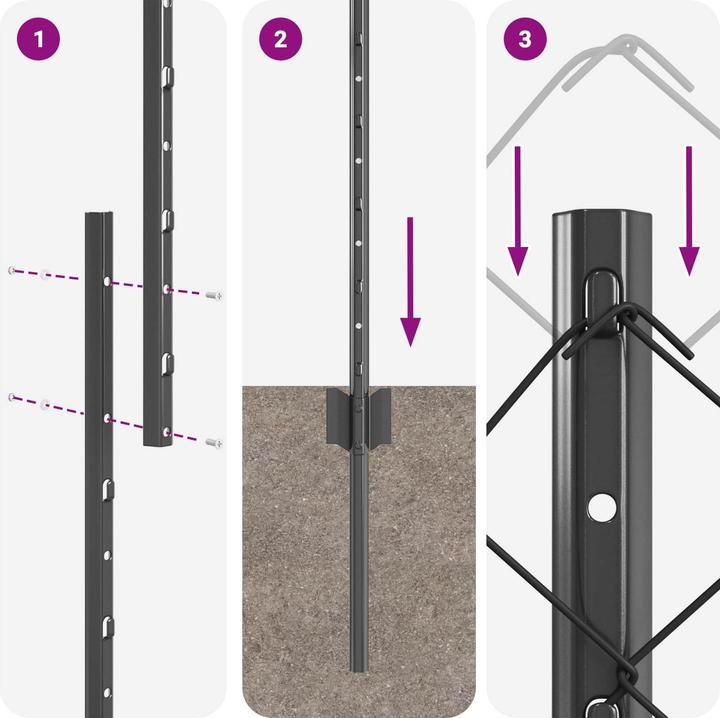 1

2

3