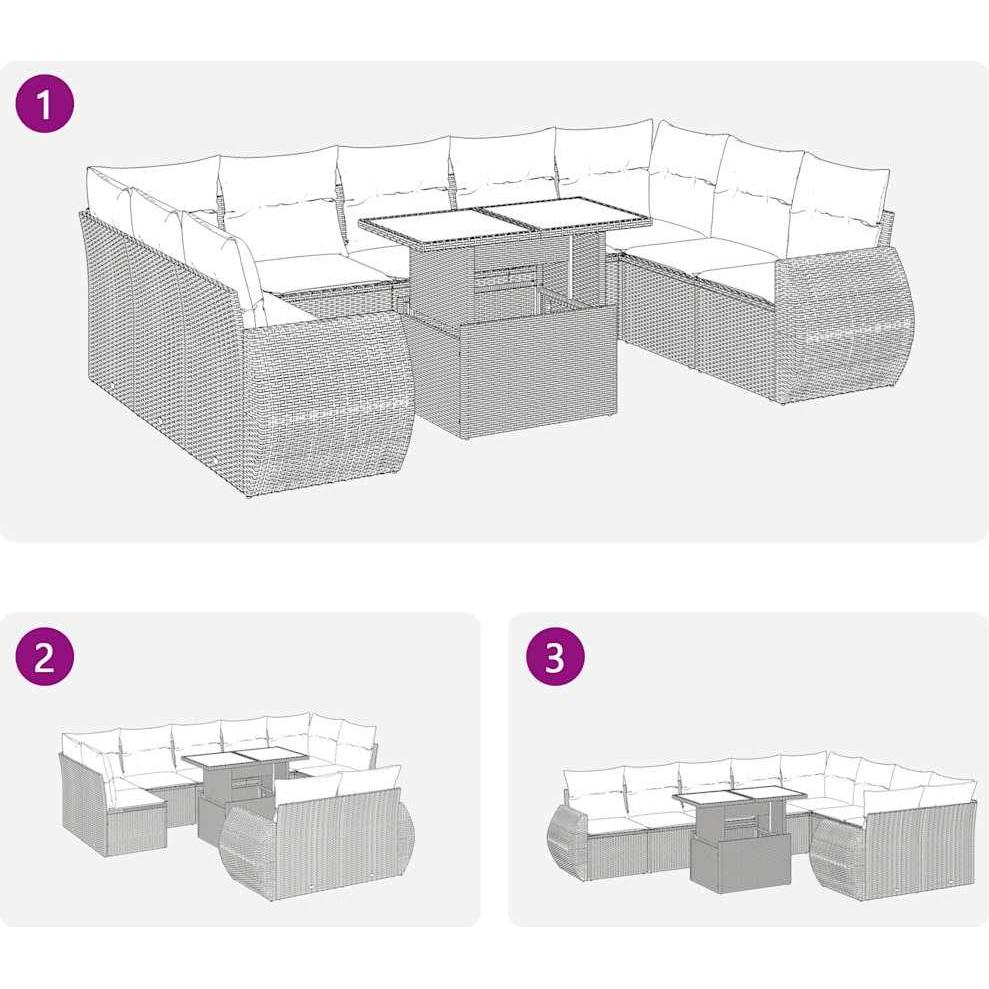 1

2

3