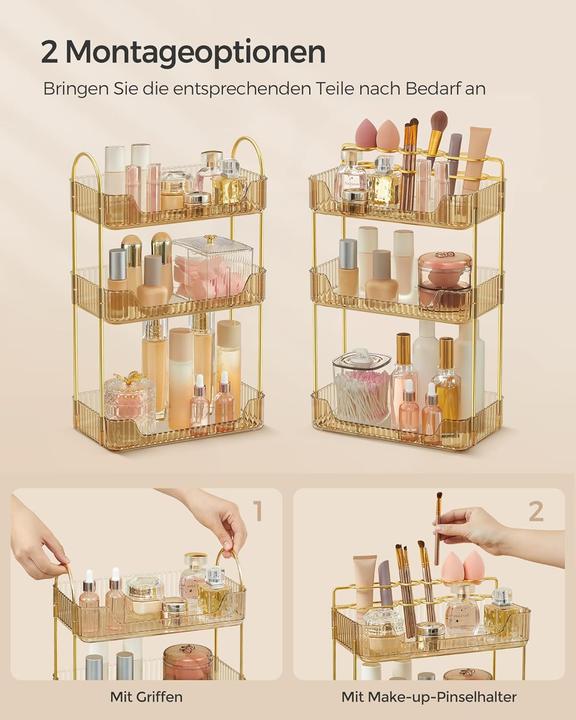 2 Montageoptionen

Bringen Sie die entsprechenden Teile nach Bedarf an

1

2

Mit Griffen

Mit Make-up-Pinselhalter