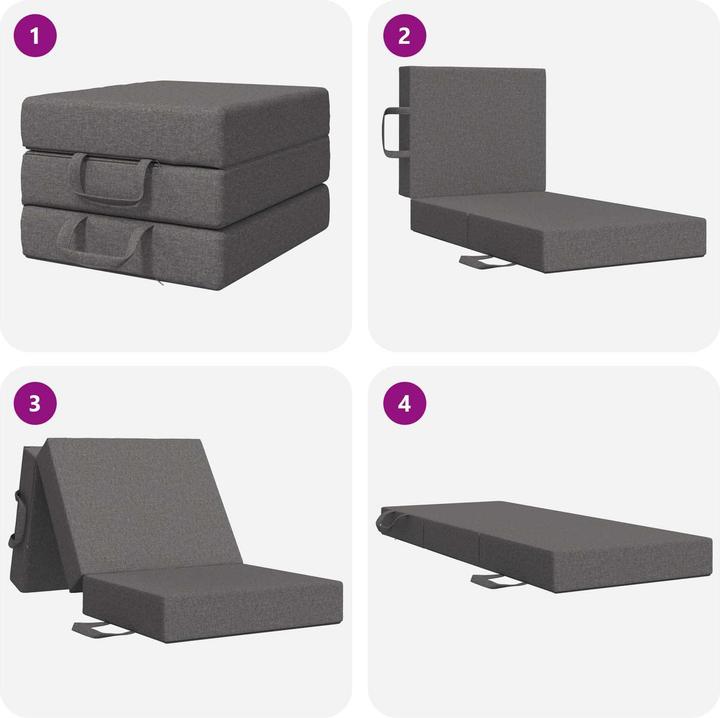 1

2

3

4