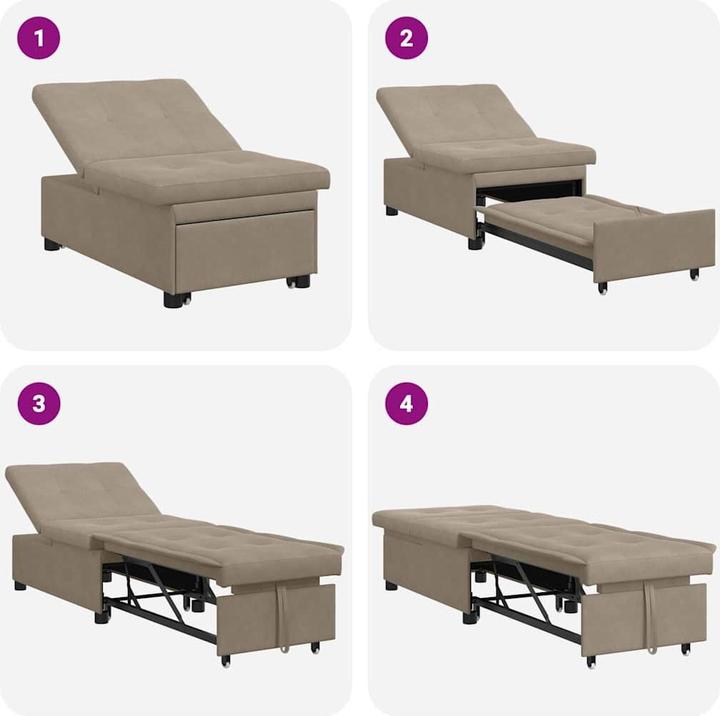 1

2

3

4