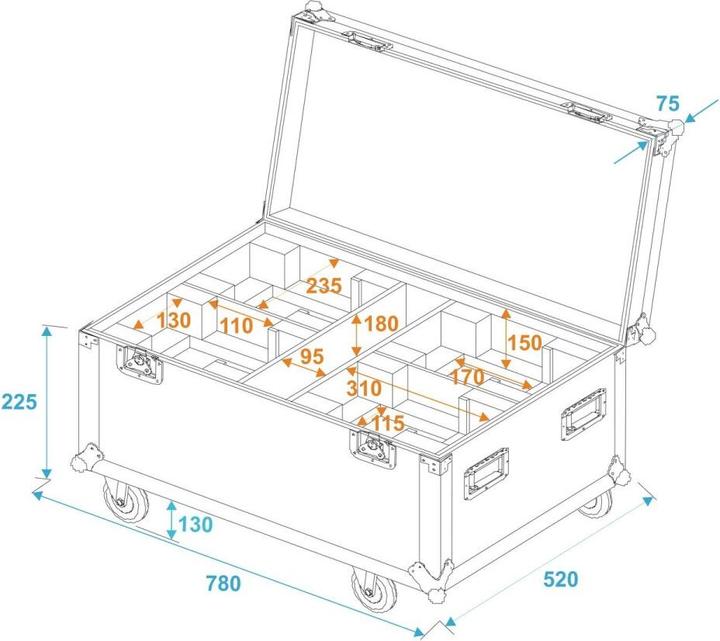 75

235
130
110
180
150
95
170
310
115

225

130

780

520