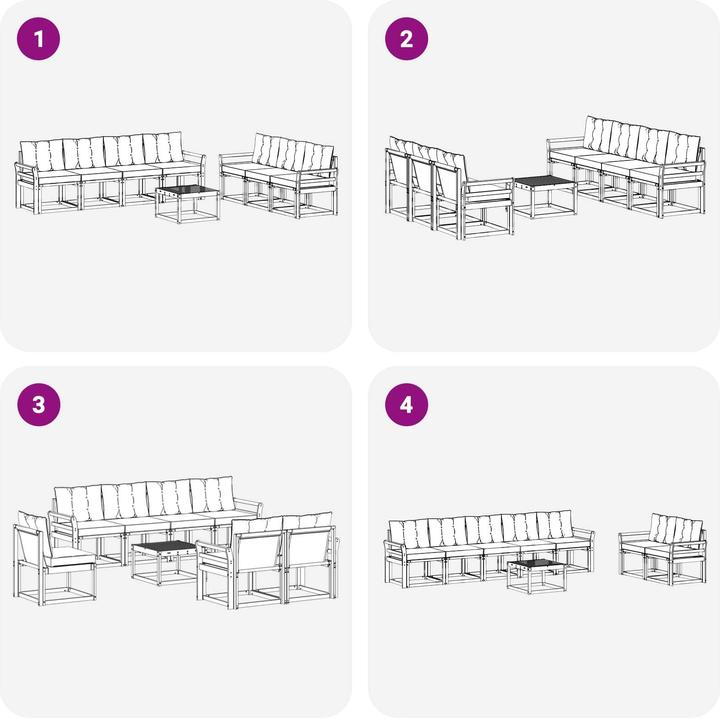 1

2

3

4