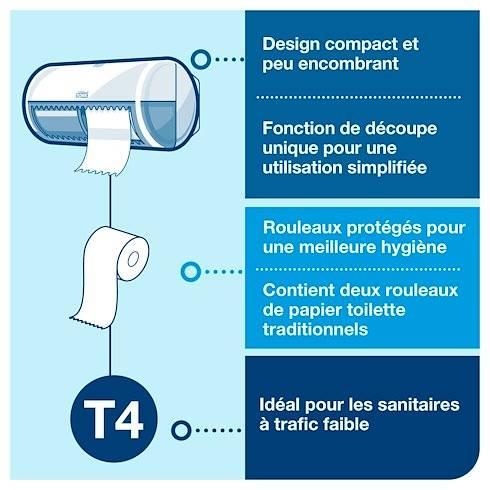 Design compact et peu encombrant

Fonction de découpe unique pour une utilisation simplifiée

Rouleaux protégés pour une meilleure hygiène

Contient deux rouleaux de papier toilette traditionnels

T4

Idéal pour les sanitaires à trafic faible