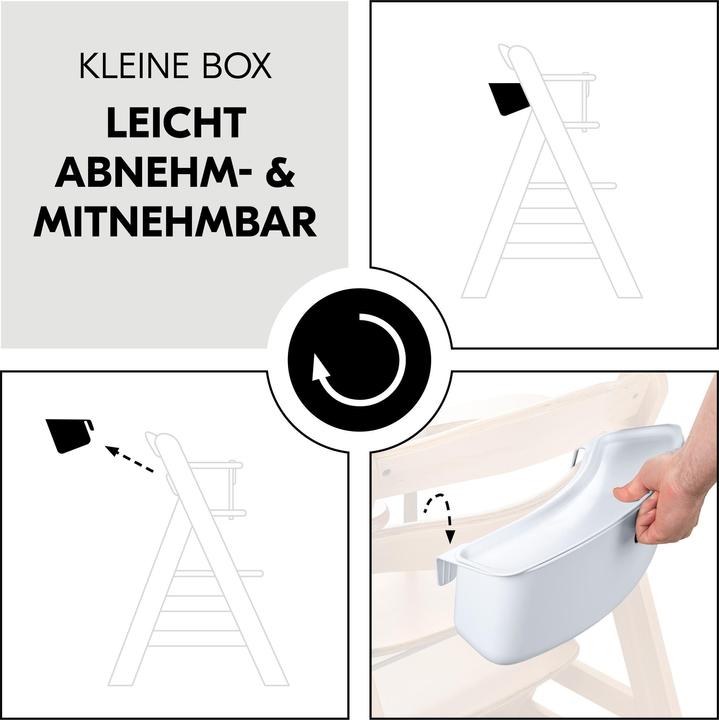 KLEINE BOX

LEICHT ABNEHM- & MITNEHMBAR