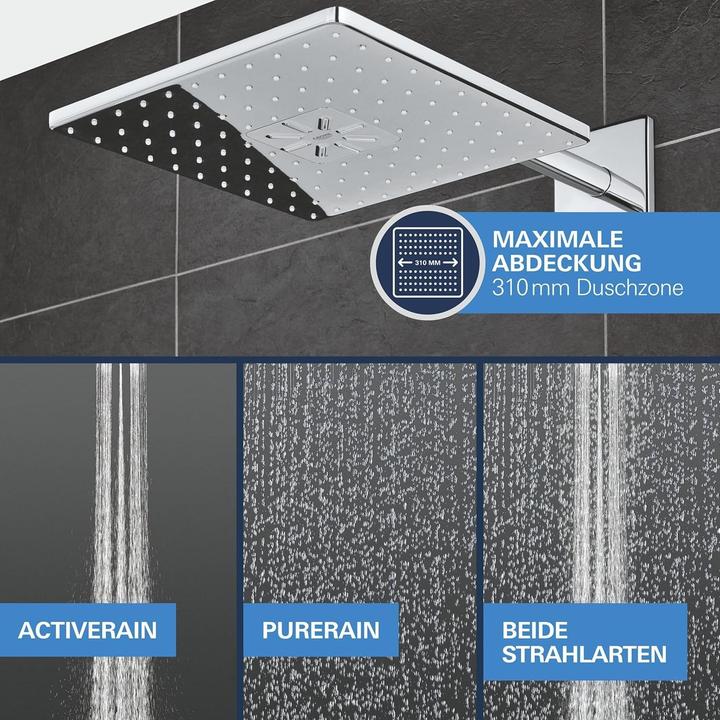 310 MM

MAXIMALE ABDECKUNG
310 mm Duschzone

ACTIVERAIN

PURERAIN

BEIDE STRAHLARTEN