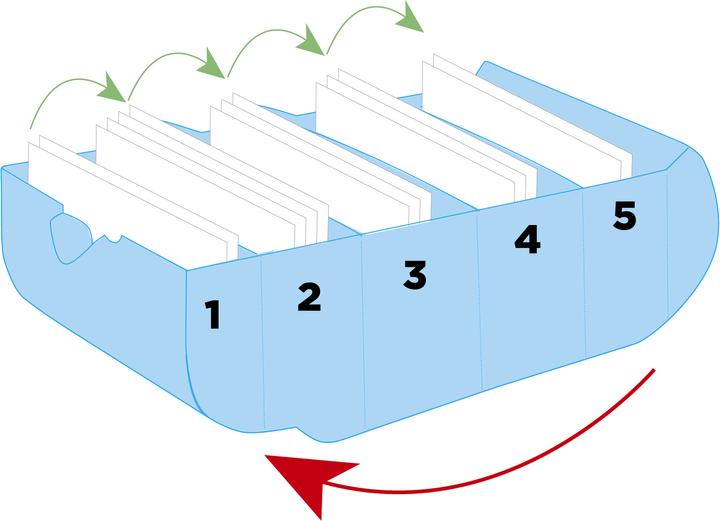 1
2
3
4
5