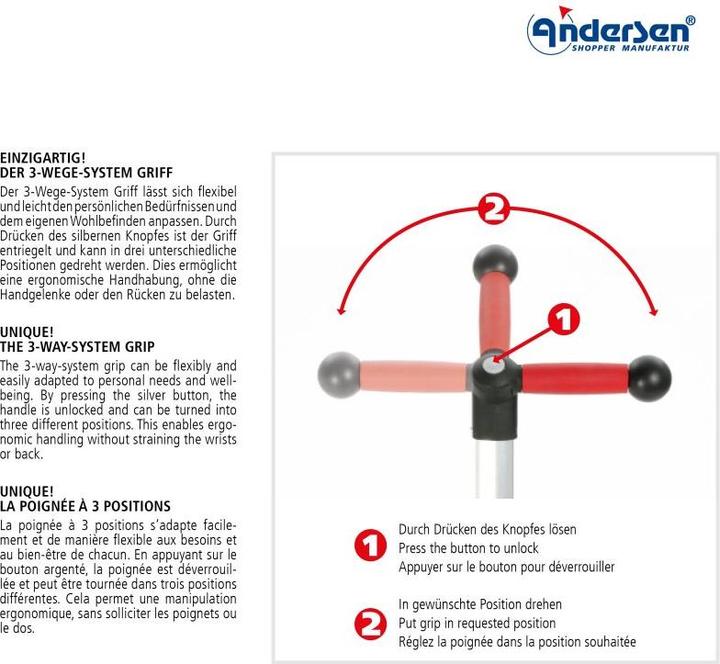 Andersen®
SHOPPER MANUFAKTUR

EINZIGARTIG!
DER 3-WEGE-SYSTEM GRIFF
Der 3-Wege-System Griff lässt sich flexibel und leicht den persönlichen Bedürfnissen und dem eigenen Wohlbefinden anpassen. Durch Drücken des silbernen Knopfes ist der Griff entriegelt und kann in drei unterschiedliche Positionen gedreht werden. Dies ermöglicht eine ergonomische Handhabung, ohne die Handgelenke oder den Rücken zu belasten.

UNIQUE!
THE 3-WAY-SYSTEM GRIP
The 3-way-system grip can be flexibly and easily adapted to personal needs and wellbeing. By pressing the silver button, the handle is unlocked and can be turned into three different positions. This enables ergonomic handling without straining the wrists or back.

UNIQUE!
LA POIGNÉE À 3 POSITIONS
La poignée à 3 positions s'adapte facilement et de manière flexible aux besoins et au bien-être de chacun. En appuyant sur le bouton argenté, la poignée est déverrouillée et peut être tournée dans trois positions différentes. Cela permet une manipulation ergonomique, sans solliciter les poignets ou le dos.

2

1

1
Durch Drücken des Knopfes lösen
Press the button to unlock
Appuyer sur le bouton pour déverrouiller

2
In gewünschte Position drehen
Put grip in requested position
Réglez la poignée dans la position souhaitée