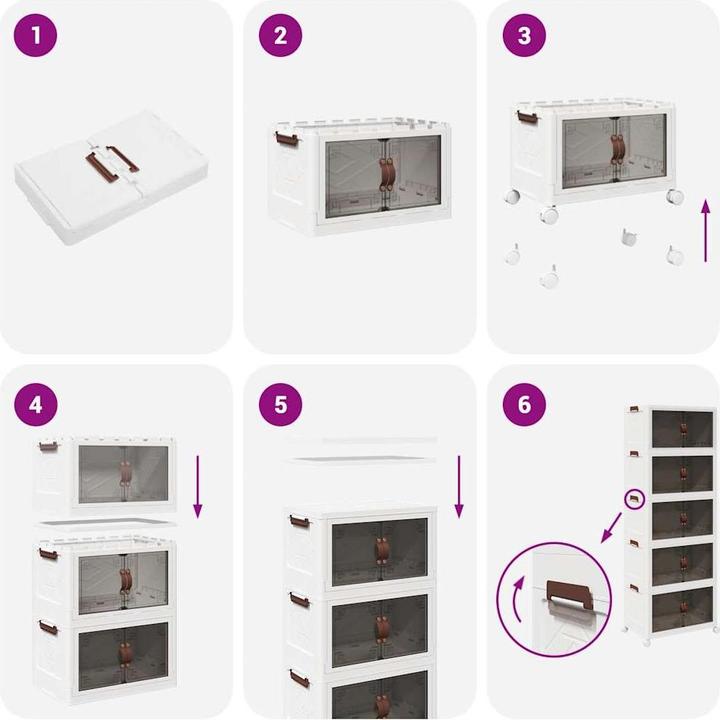 1

2

3

4

5

6