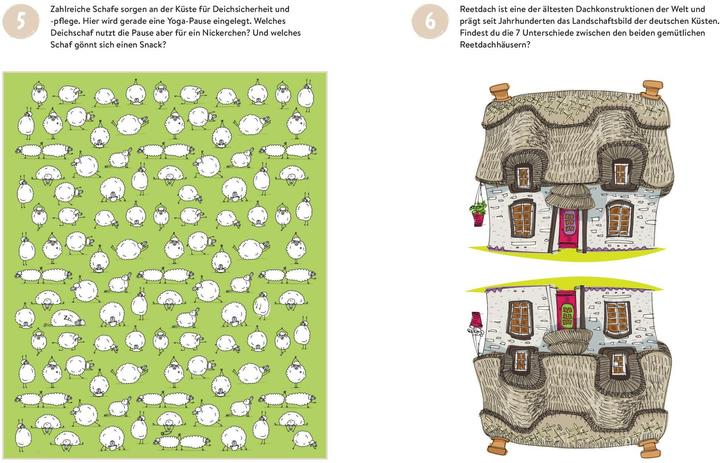 5

Zahlreiche Schafe sorgen an der Küste für Deichsicherheit und -pflege. Hier wird gerade eine Yoga-Pause eingelegt. Welches Deichschaf nutzt die Pause aber für ein Nickerchen? Und welches Schaf gönnt sich einen Snack?

6

Reetdach ist eine der ältesten Dachkonstruktionen der Welt und prägt seit Jahrhunderten das Landschaftsbild der deutschen Küsten. Findest du die 7 Unterschiede zwischen den beiden gemütlichen Reetdachhäusern?