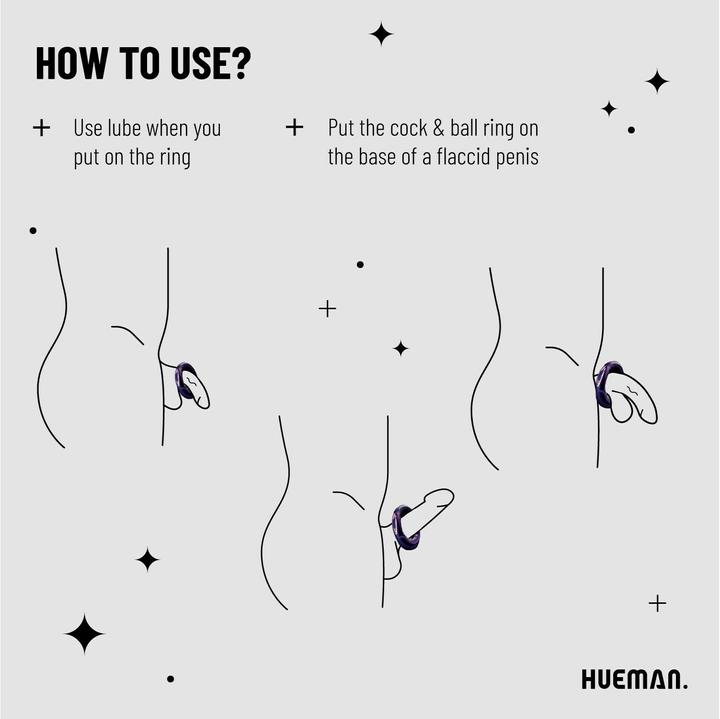 HOW TO USE?

+ Use lube when you put on the ring

+ Put the cock & ball ring on the base of a flaccid penis

HUEMAN.