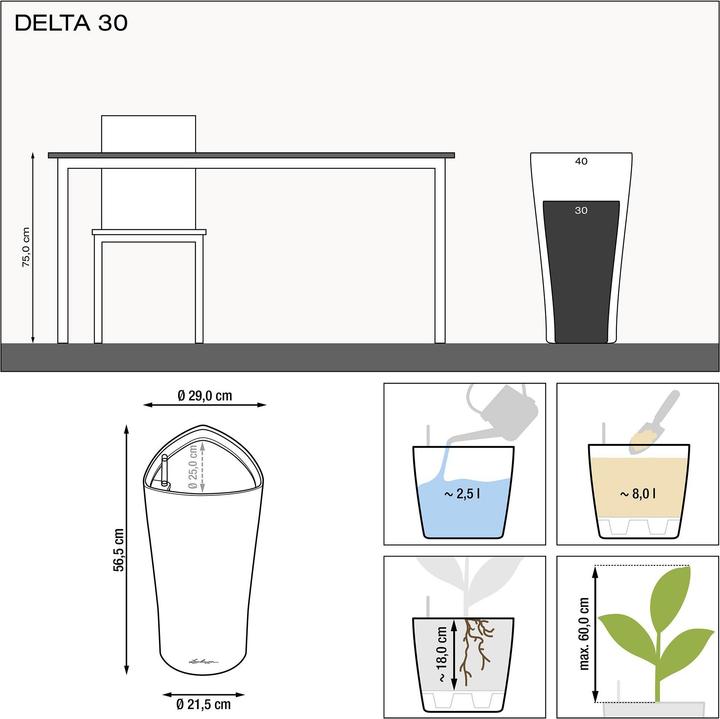 DELTA 30

75,0 cm

40

30

Ø 29,0 cm

Ø 25,0 cm

56,5 cm

Ø 21,5 cm

~ 2,5 l

~ 8,0 l

~ 18,0 cm

max. 60,0 cm