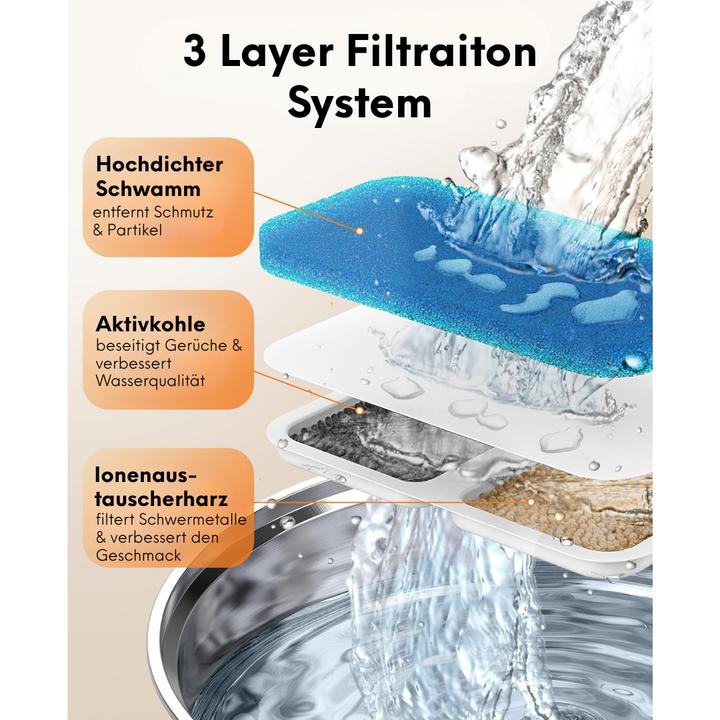 3 Layer Filtraiton System

Hochdichter Schwamm
entfernt Schmutz & Partikel

Aktivkohle
beseitigt Gerüche & verbessert Wasserqualität

Ionenaustauscherharz
filtert Schwermetalle & verbessert den Geschmack